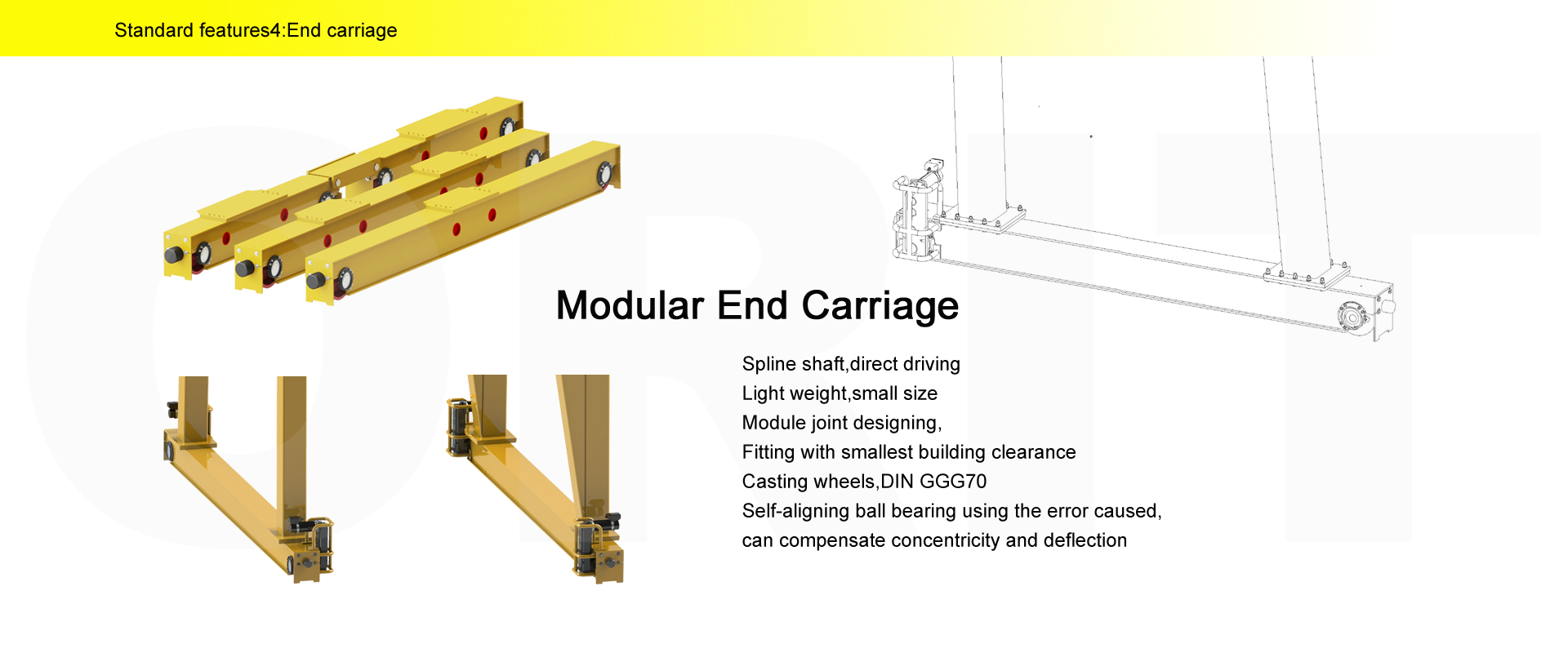 Standard features4:End carriage

Modular End Carriage

Spline shaft,direct driving
Light weight,small size
Module joint designing,
Fitting with smallest building clearance
Casting wheels,DIN GGG70
Self-aligning ball bearing using the error caused,
can compensate concentricity and deflection